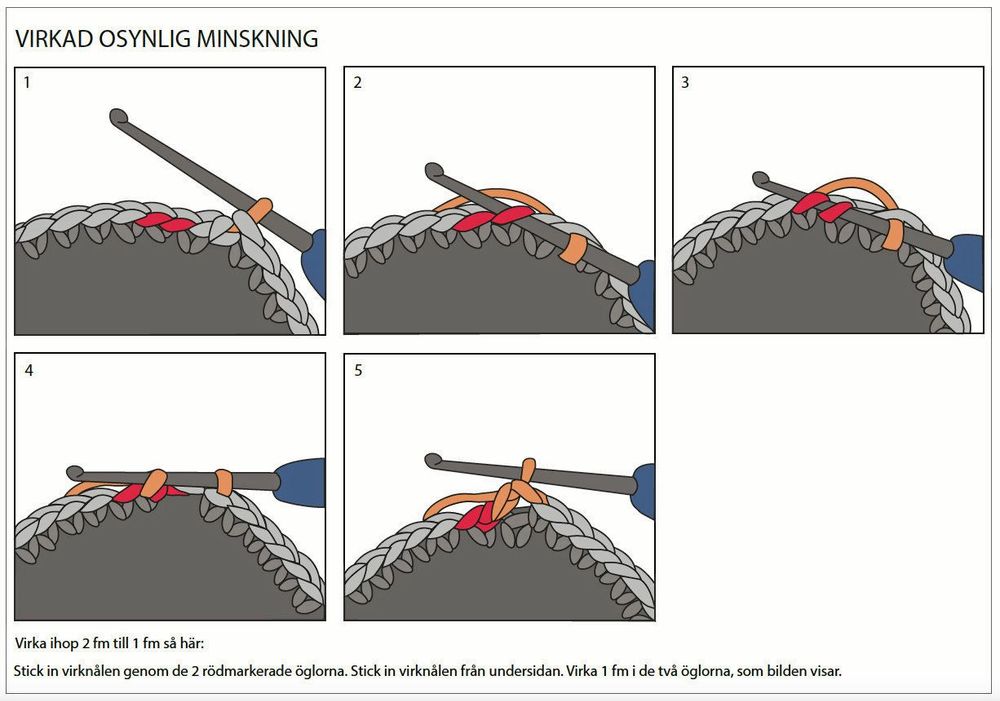 VIRKAD OSYNLIG MINSKNING

1

2

3

4

5

Virka ihop 2 fm till 1 fm så här:

Stick in virknålen genom de 2 rödmarkerade öglorna. Stick in virknålen från undersidan. Virka 1 fm i de två öglorna, som bilden visar.