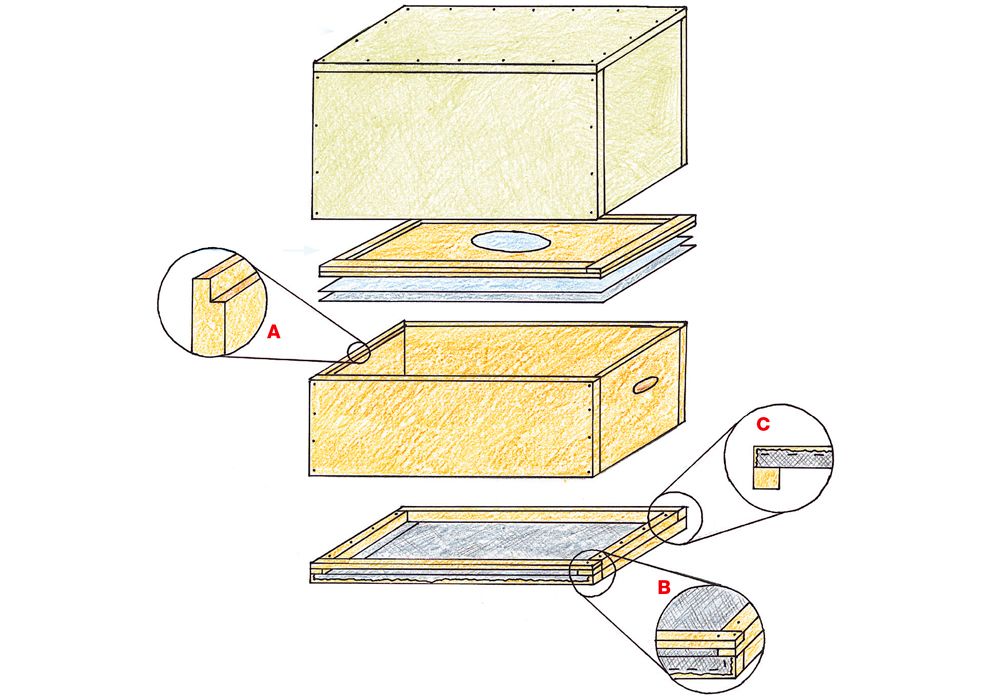 A

C

B